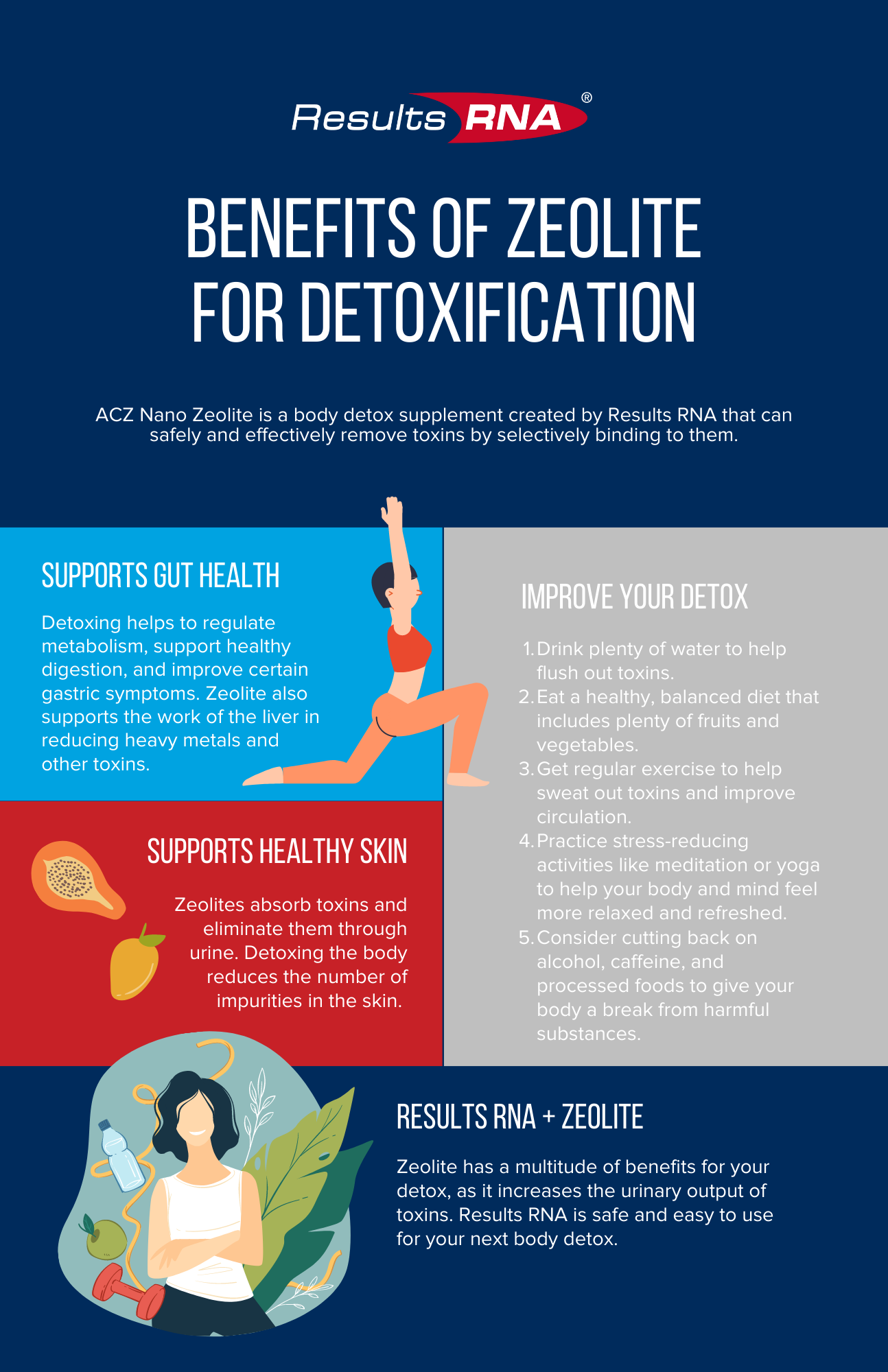 Results RNA®

BENEFITS OF ZEOLITE FOR DETOXIFICATION

ACZ Nano Zeolite is a body detox supplement created by Results RNA that can safely and effectively remove toxins by selectively binding to them.

SUPPORTS GUT HEALTH

Detoxing helps to regulate metabolism, support healthy digestion, and improve certain gastric symptoms. Zeolite also supports the work of the liver in reducing heavy metals and other toxins.

SUPPORTS HEALTHY SKIN

Zeolites absorb toxins and eliminate them through urine. Detoxing the body reduces the number of impurities in the skin.

IMPROVE YOUR DETOX

1. Drink plenty of water to help flush out toxins.
2. Eat a healthy, balanced diet that includes plenty of fruits and vegetables.
3. Get regular exercise to help sweat out toxins and improve circulation.
4. Practice stress-reducing activities like meditation or yoga to help your body and mind feel more relaxed and refreshed.
5. Consider cutting back on alcohol, caffeine, and processed foods to give your body a break from harmful substances.

RESULTS RNA + ZEOLITE

Zeolite has a multitude of benefits for your detox, as it increases the urinary output of toxins. Results RNA is safe and easy to use for your next body detox.