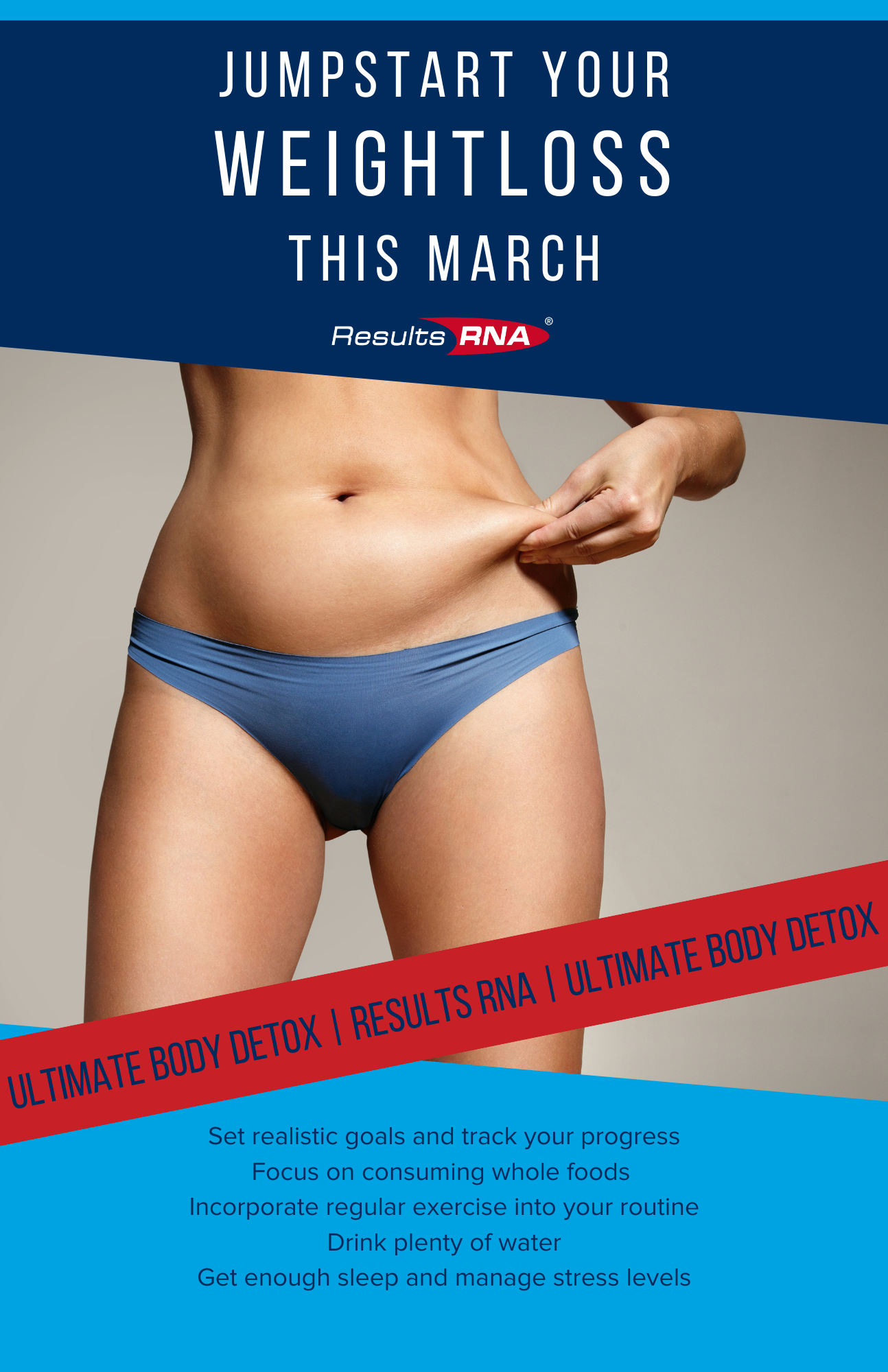 JUMPSTART YOUR
WEIGHTLOSS
THIS MARCH

Results RNA®

ULTIMATE BODY DETOX | RESULTS RNA | ULTIMATE BODY DETOX

Set realistic goals and track your progress
Focus on consuming whole foods
Incorporate regular exercise into your routine
Drink plenty of water
Get enough sleep and manage stress levels