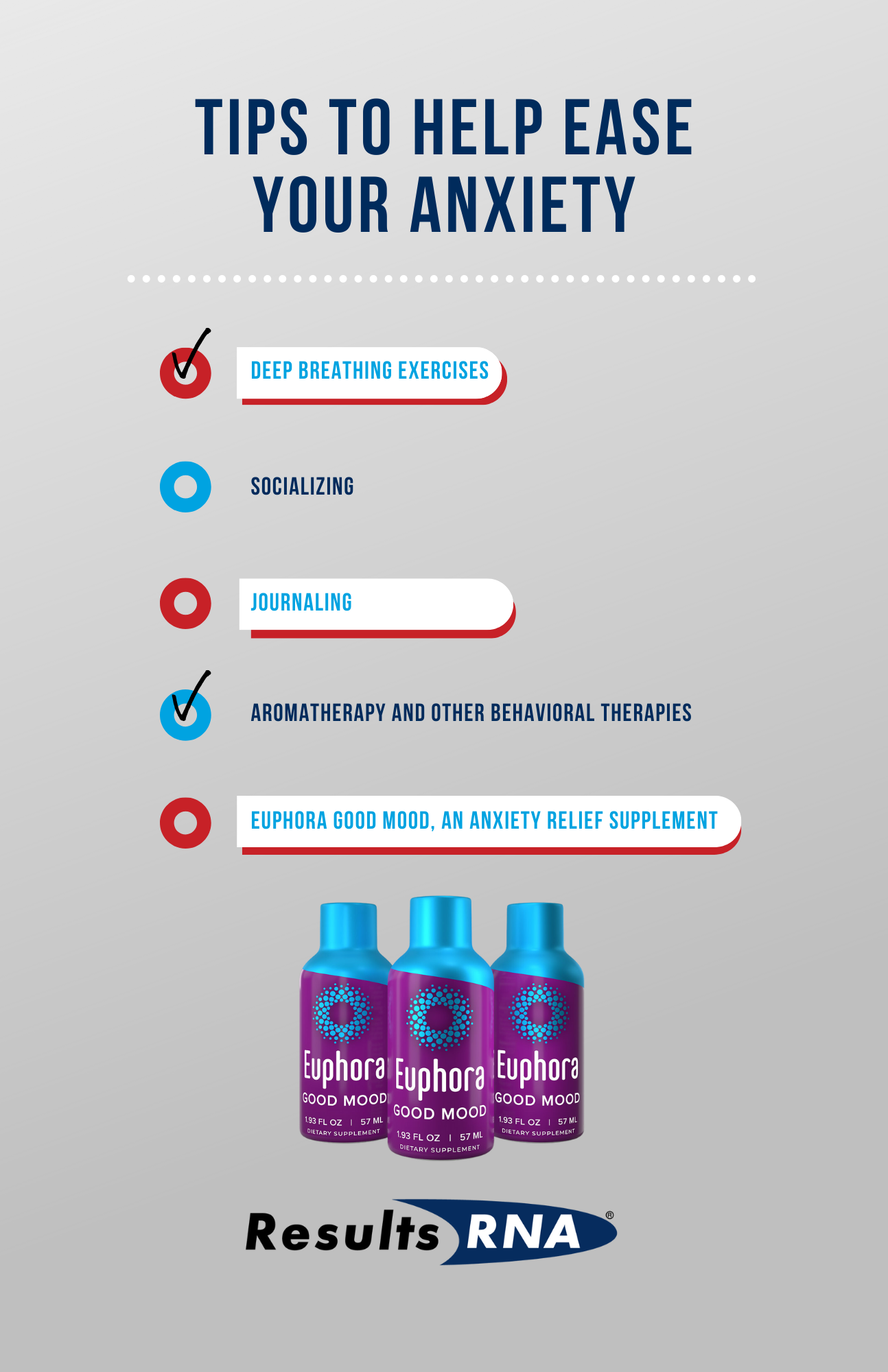 TIPS TO HELP EASE YOUR ANXIETY

DEEP BREATHING EXERCISES

SOCIALIZING

JOURNALING

AROMATHERAPY AND OTHER BEHAVIORAL THERAPIES

EUPHORA GOOD MOOD, AN ANXIETY RELIEF SUPPLEMENT

Euphora
GOOD MOOD
1.93 FL OZ | 57 ML
DIETARY SUPPLEMENT

Euphora
GOOD MOOD
1.93 FL OZ | 57 ML
DIETARY SUPPLEMENT

Euphora
GOOD MOOD
1.93 FL OZ | 57 ML
DIETARY SUPPLEMENT

Results RNA®