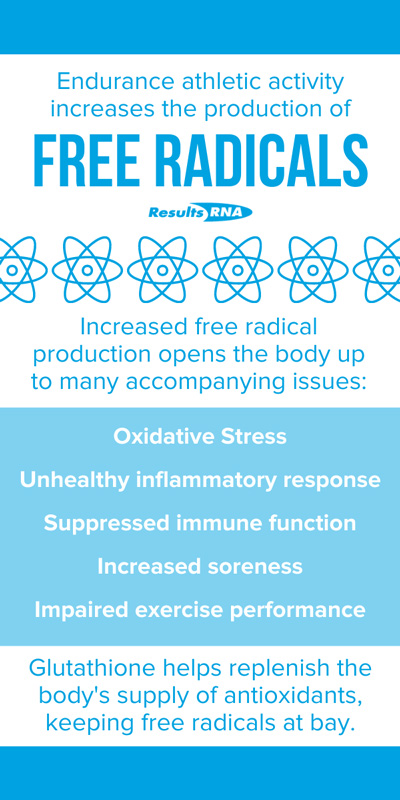 Endurance athletic activity increases the production of

FREE RADICALS

Results RNA

Increased free radical production opens the body up to many accompanying issues:

Oxidative Stress

Unhealthy inflammatory response

Suppressed immune function

Increased soreness

Impaired exercise performance

Glutathione helps replenish the body's supply of antioxidants, keeping free radicals at bay.